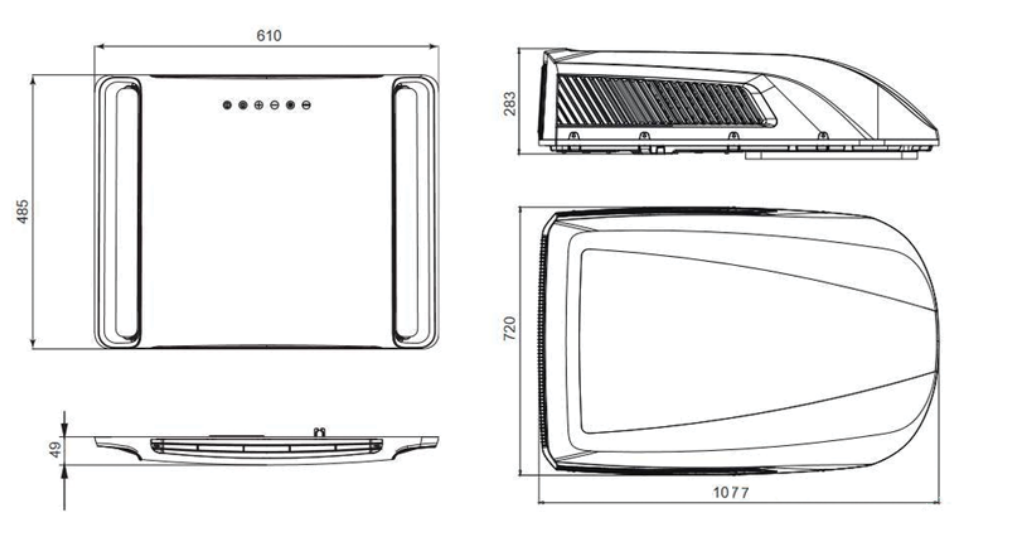 610
485
49
283
720
1077